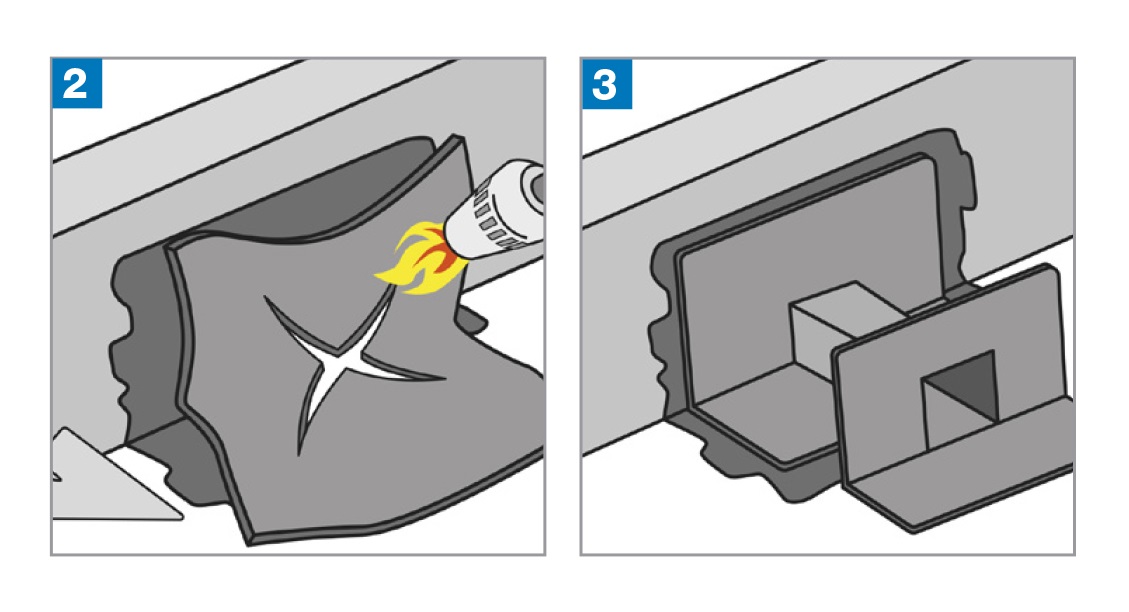 2

3